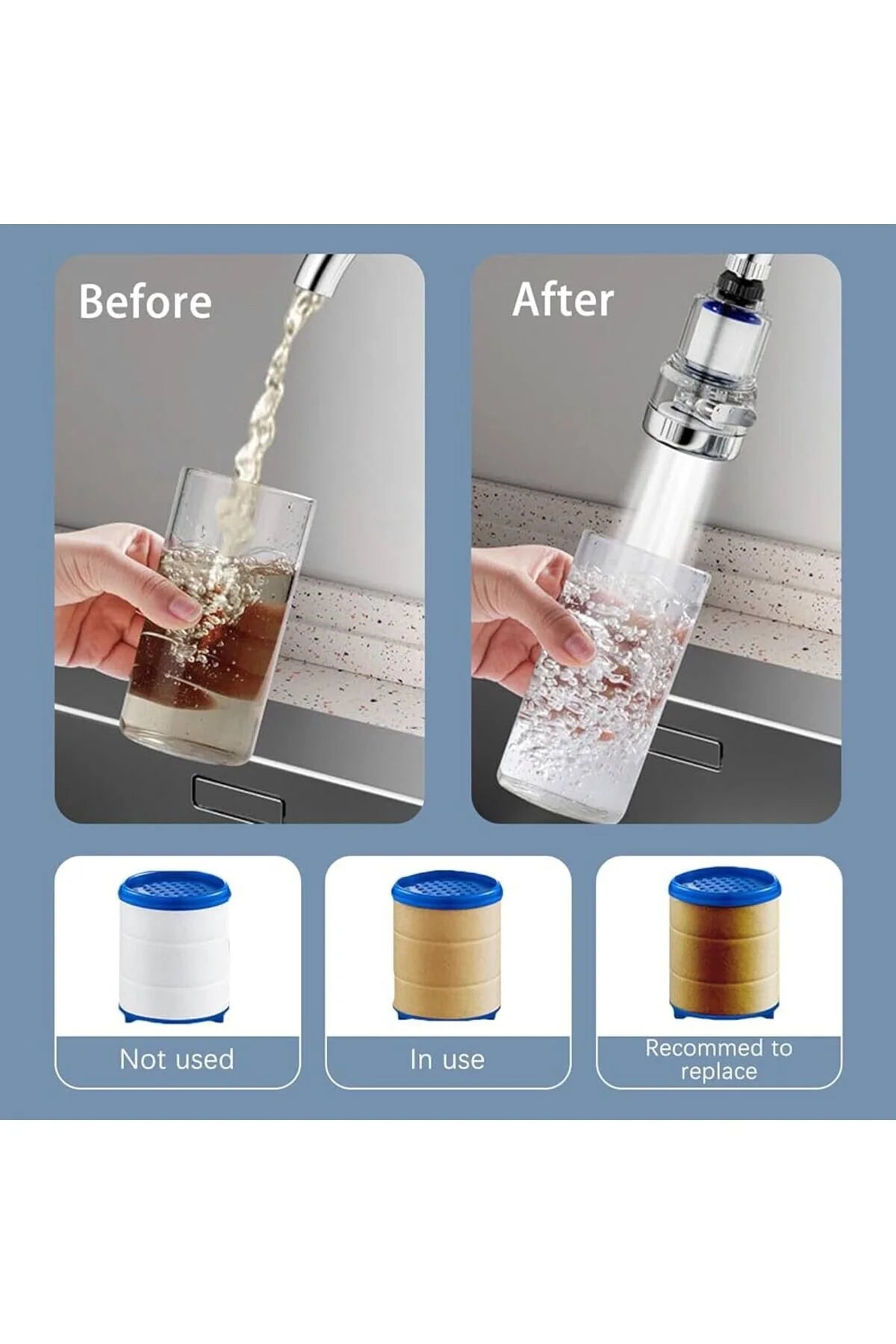 Before

After

Not used

In use

Recommed to replace